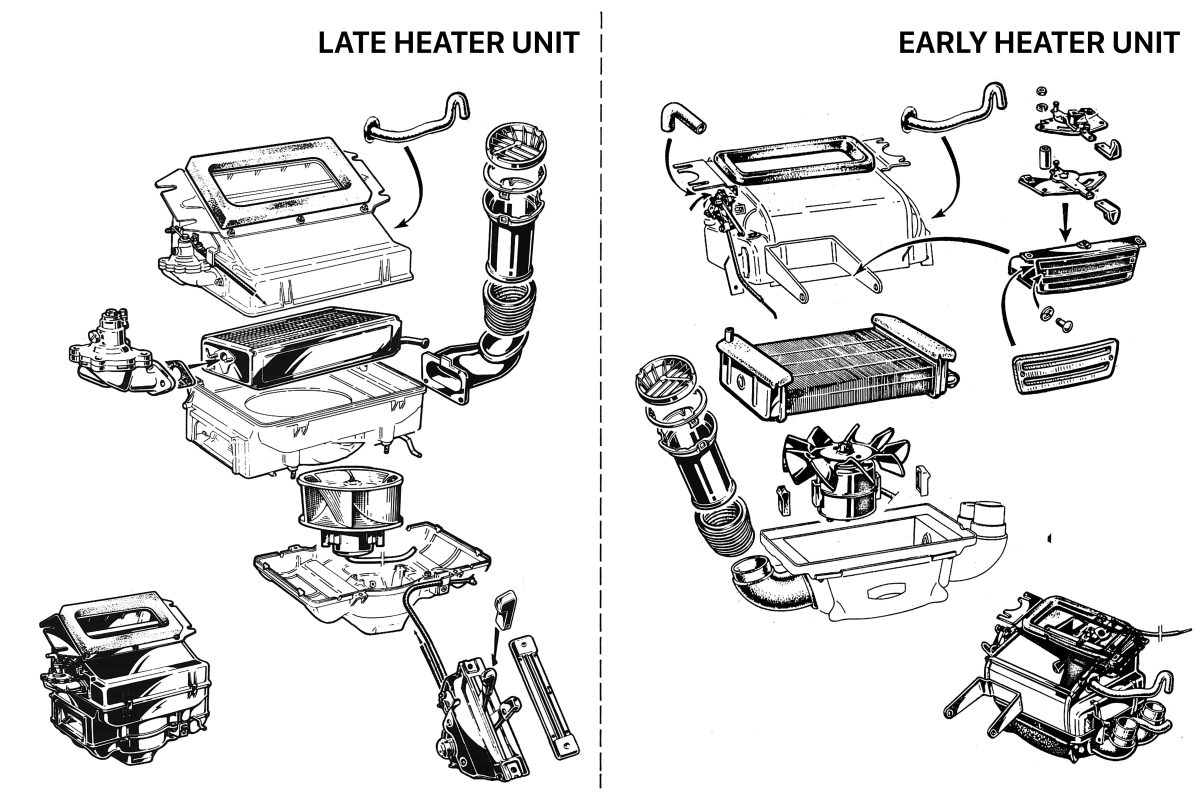 LATE HEATER UNIT

EARLY HEATER UNIT