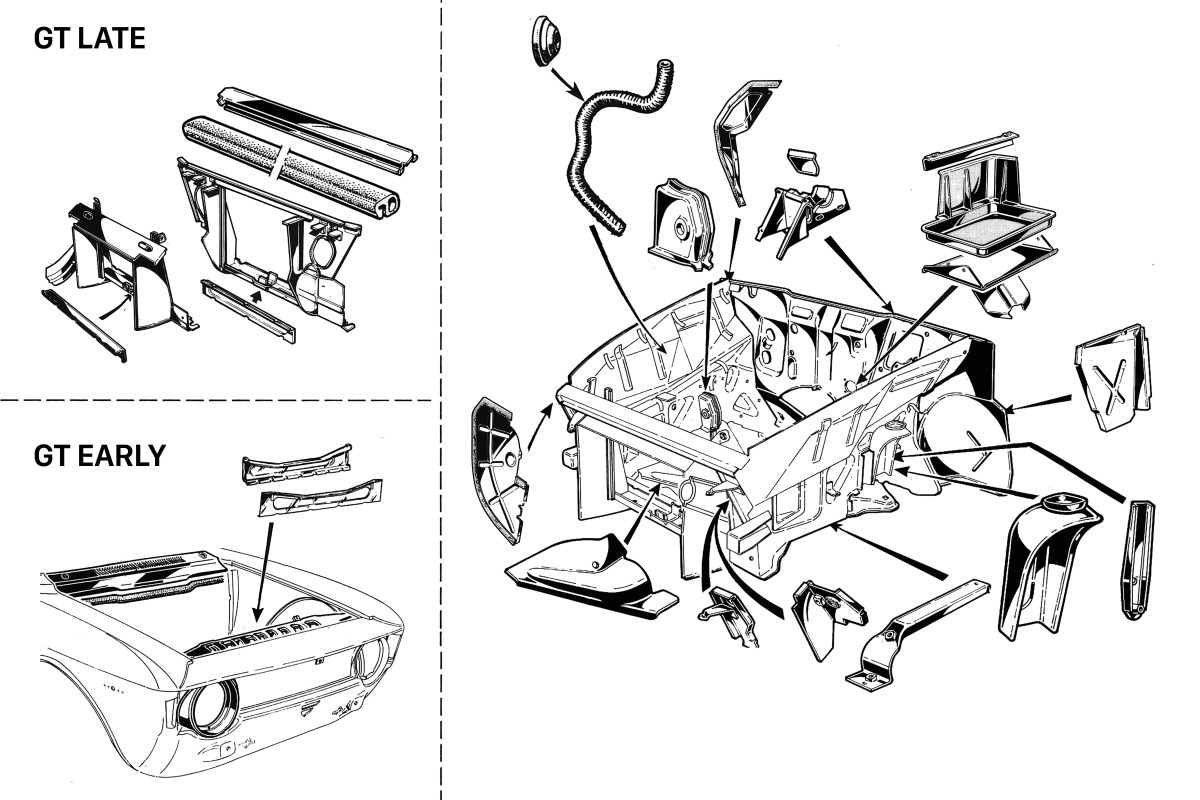 GT LATE

GT EARLY