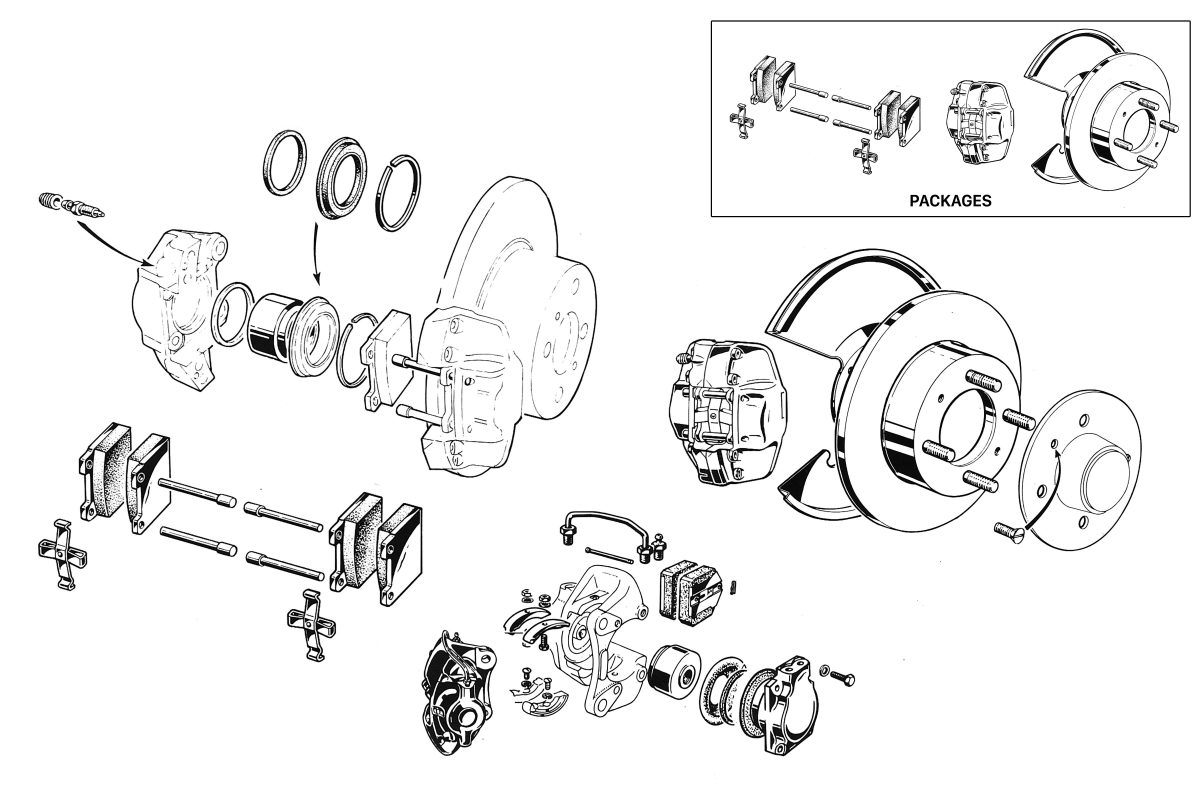 PACKAGES